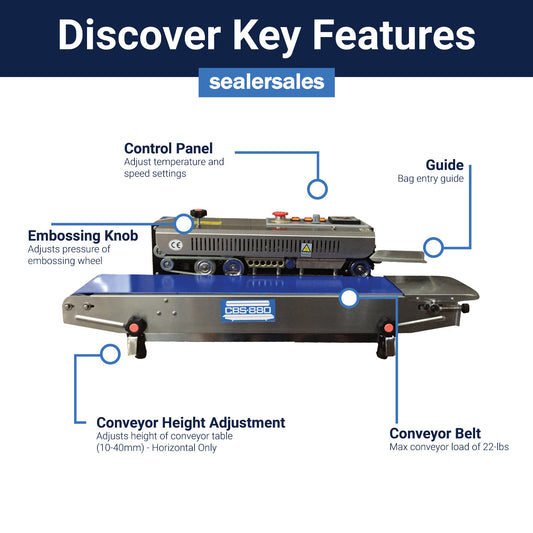 Discover Key Features

sealersales

Control Panel
Adjust temperature and speed settings

Guide
Bag entry guide

Embossing Knob
Adjusts pressure of embossing wheel

CE

CBS-880

Conveyor Height Adjustment
Adjusts height of conveyor table (10-40mm) - Horizontal Only

Conveyor Belt
Max conveyor load of 22-lbs